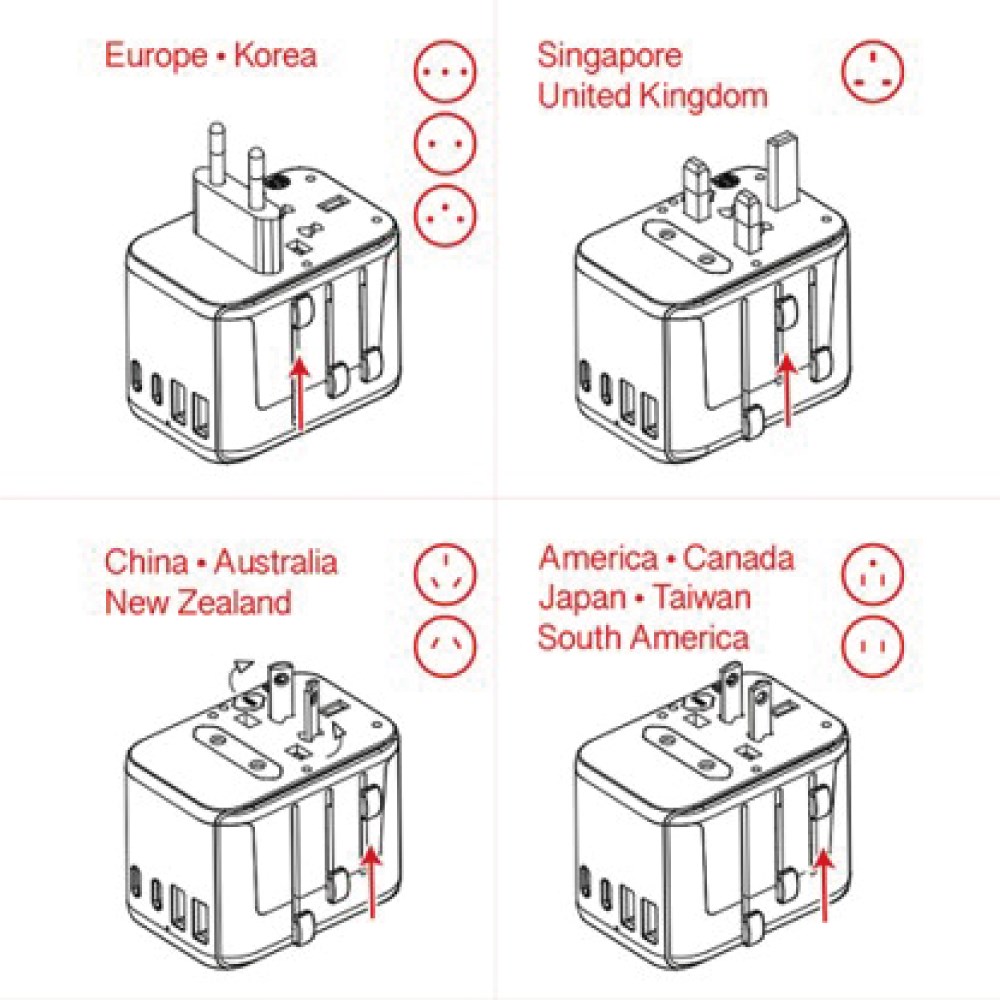 Europe • Korea

Singapore
United Kingdom

China • Australia
New Zealand

America • Canada
Japan • Taiwan
South America